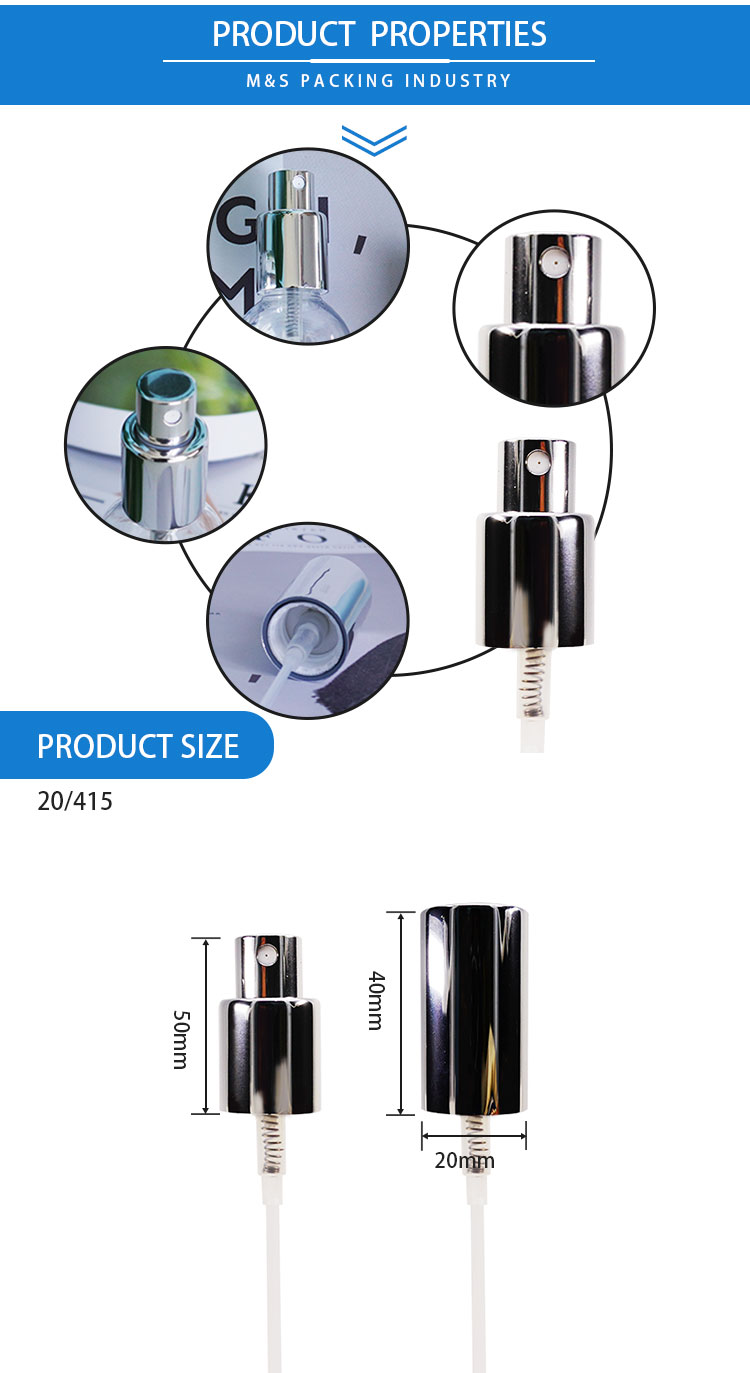 PRODUCT PROPERTIES
M&S PACKING INDUSTRY

PRODUCT SIZE
20/415

50mm
40mm
20mm