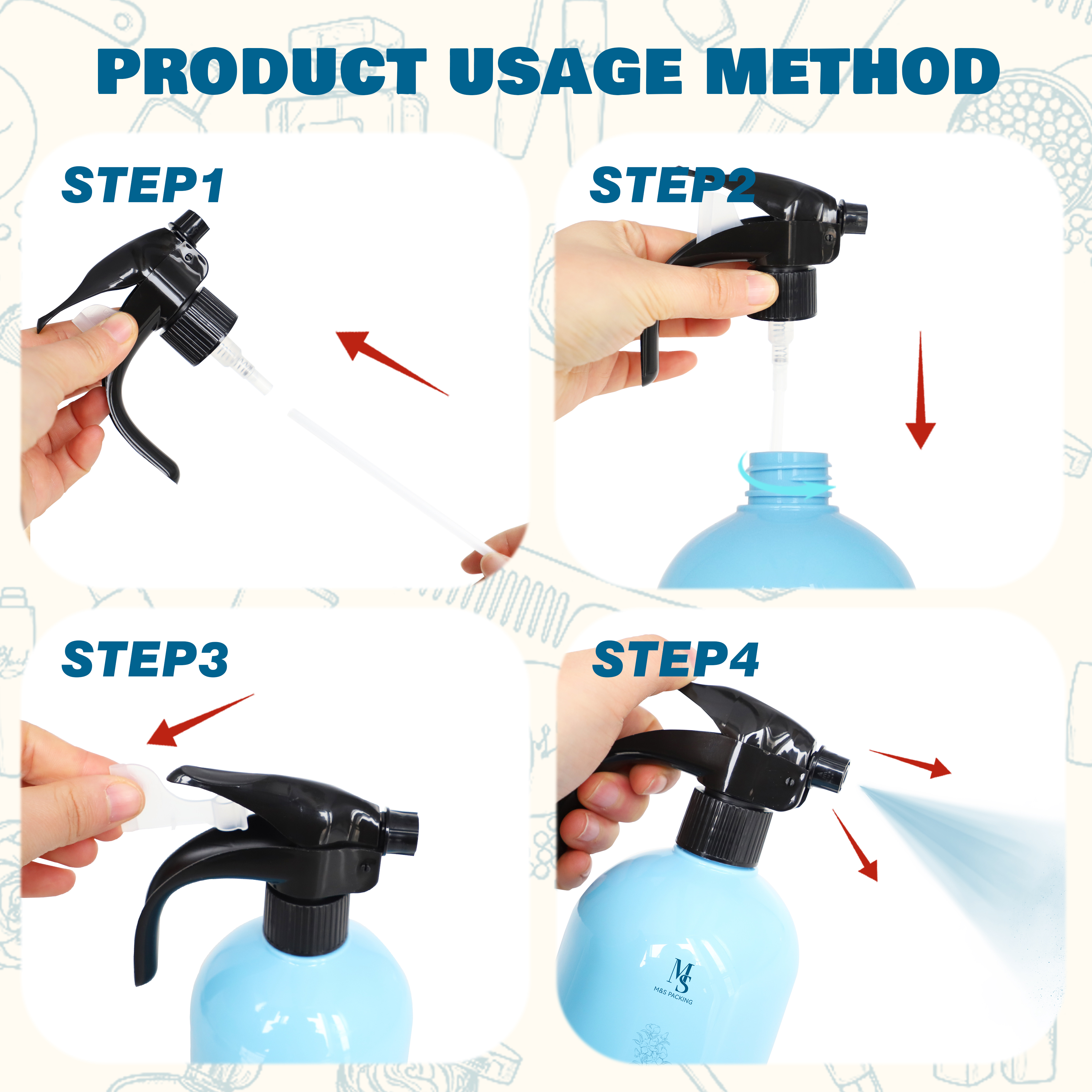 PRODUCT USAGE METHOD

STEP1

STEP2

STEP3

STEP4

MS
M&S PACKING