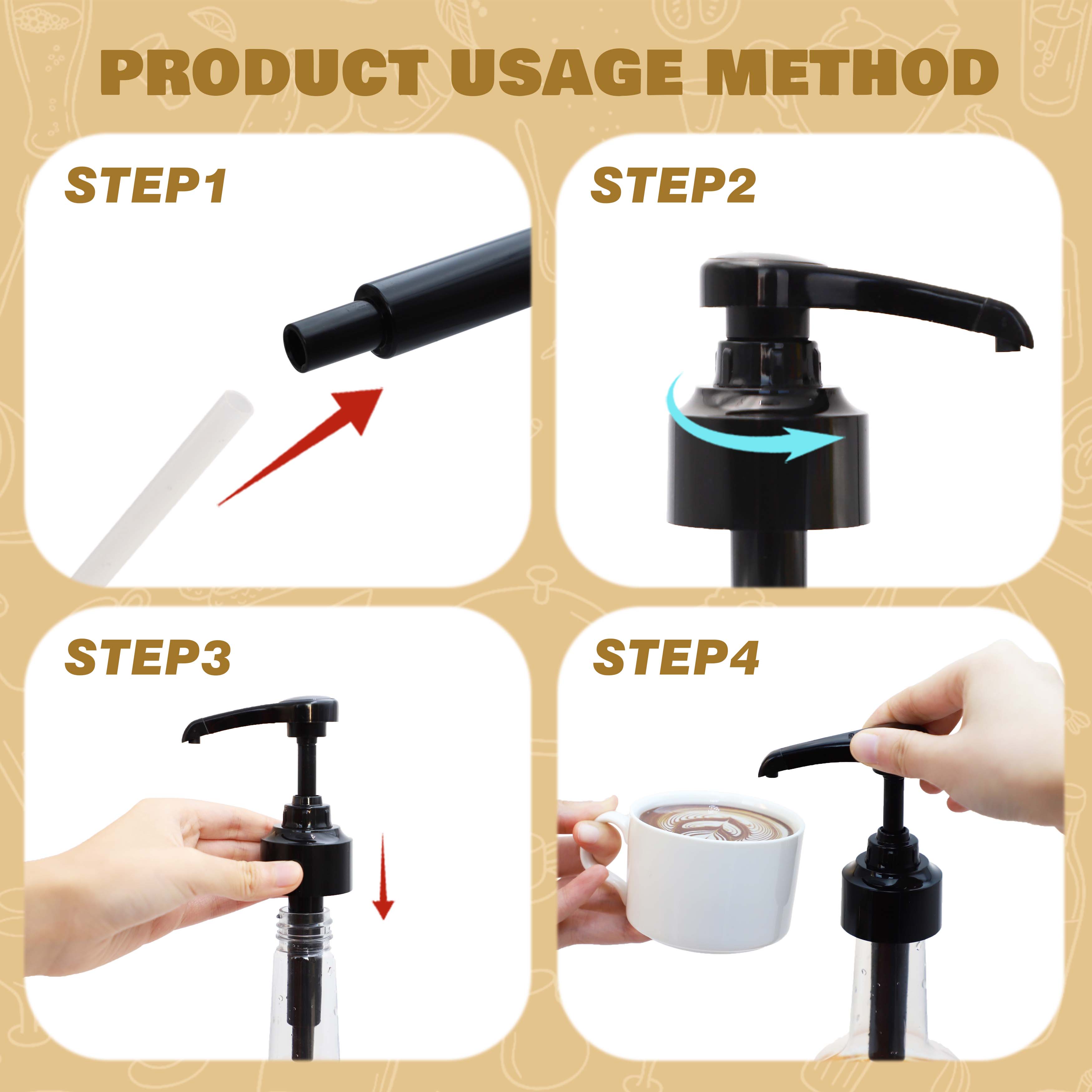 PRODUCT USAGE METHOD

STEP1

STEP2

STEP3

STEP4