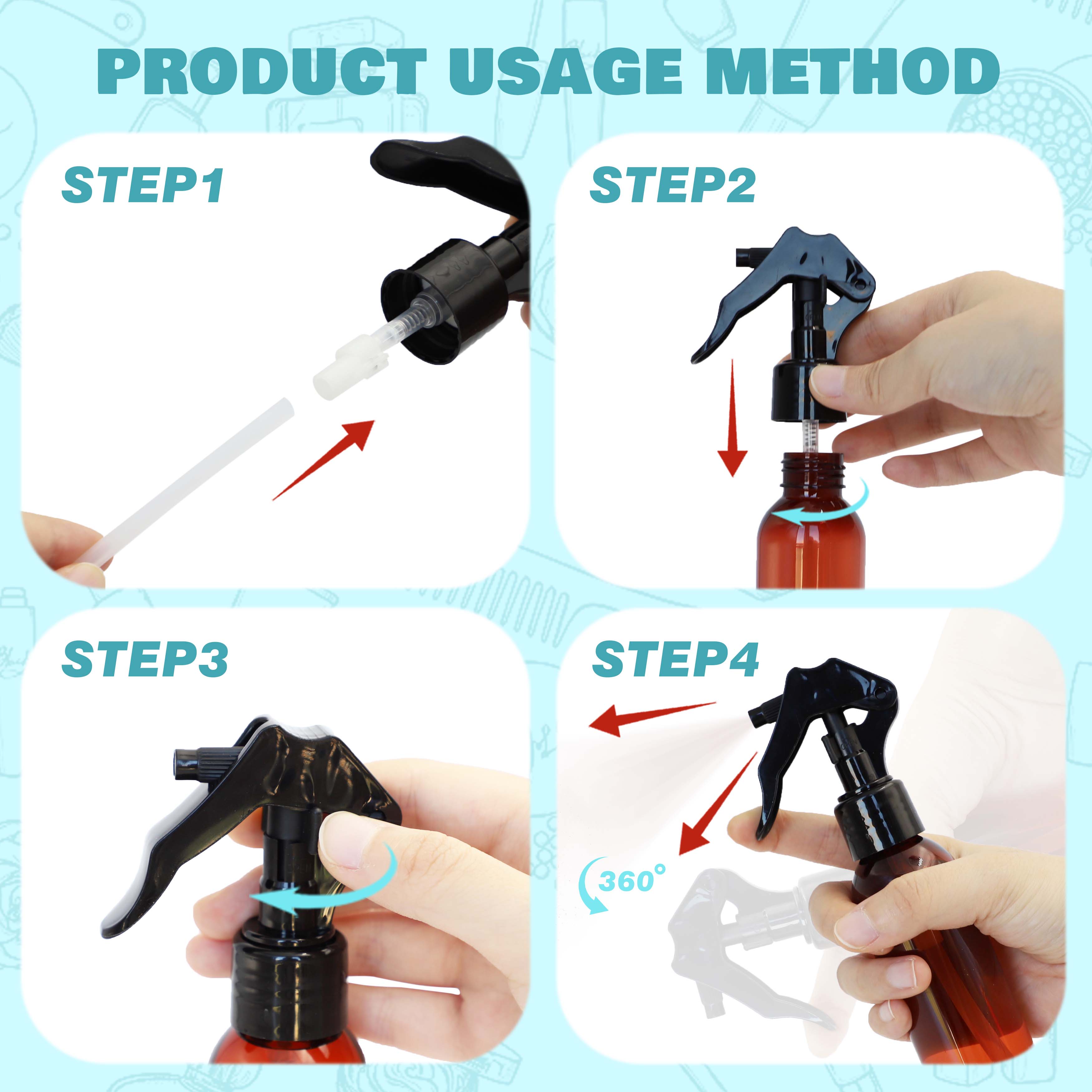 PRODUCT USAGE METHOD

STEP1

STEP2

STEP3

STEP4

360°